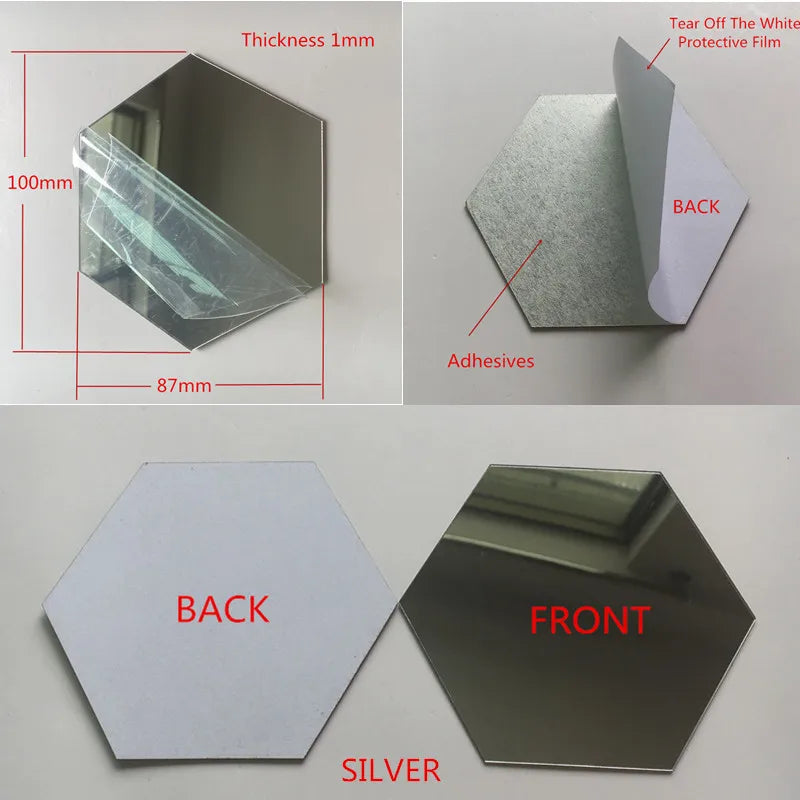 Thickness 1mm

100mm

87mm

Tear Off The White Protective Film

BACK

Adhesives

BACK

FRONT

SILVER