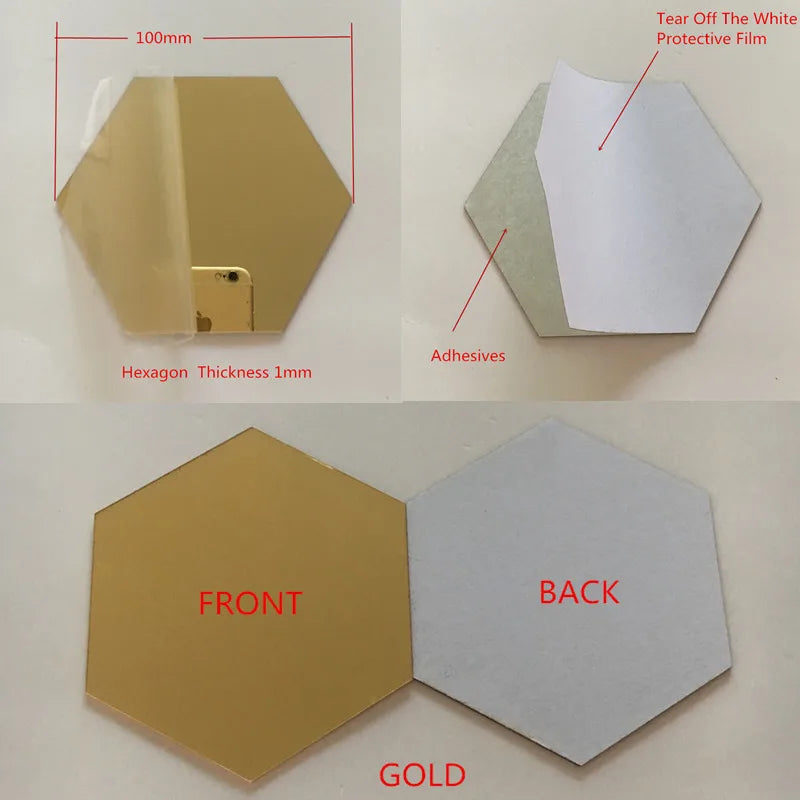 100mm

Hexagon Thickness 1mm

Tear Off The White Protective Film

Adhesives

FRONT

BACK

GOLD